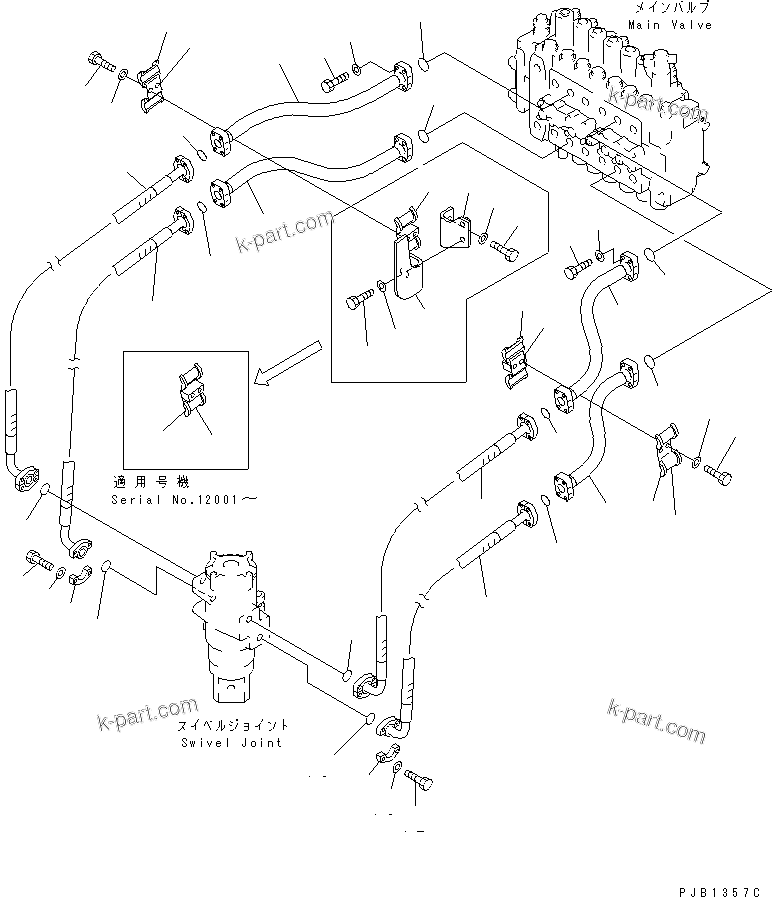 メインバルブ
Main Valve

k-part.com

k-part.com

適用号機
Serial No.12001～

スイベルジョイント
Swivel Joint

k-part.com

k-part.com

PJB1357C