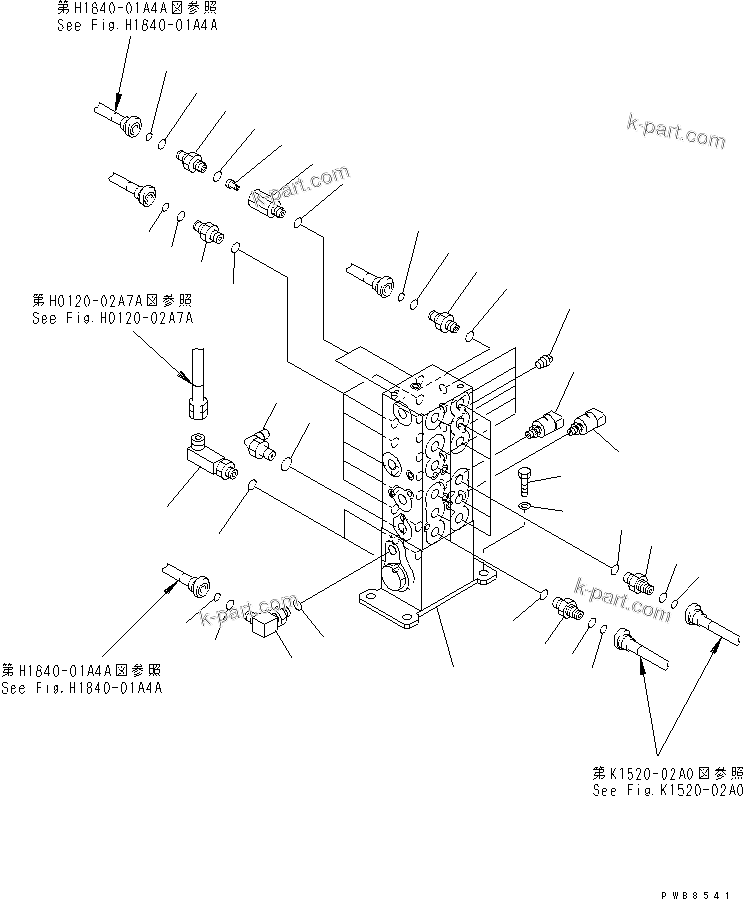 第H1840-01A4A図参照
See Fig.H1840-01A4A

k-part.com

k-part.com

第H0120-02A7A図参照
See Fig.H0120-02A7A

k-part.com

k-part.com

第H1840-01A4A図参照
See Fig.H1840-01A4A

第K1520-02A0図参照
See Fig.K1520-02A0

PWB8541