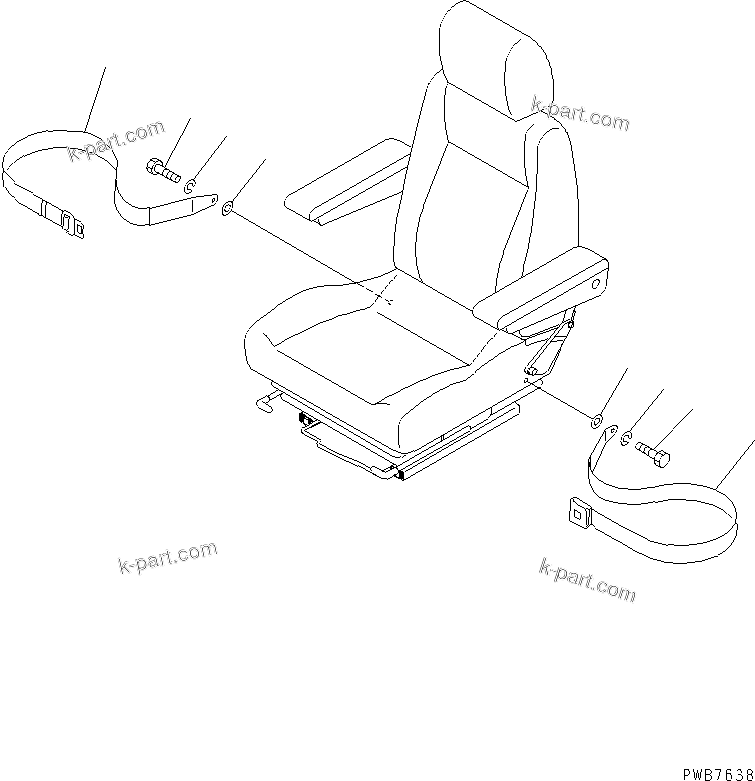 k-part.com

k-part.com

k-part.com

k-part.com

PWB7638