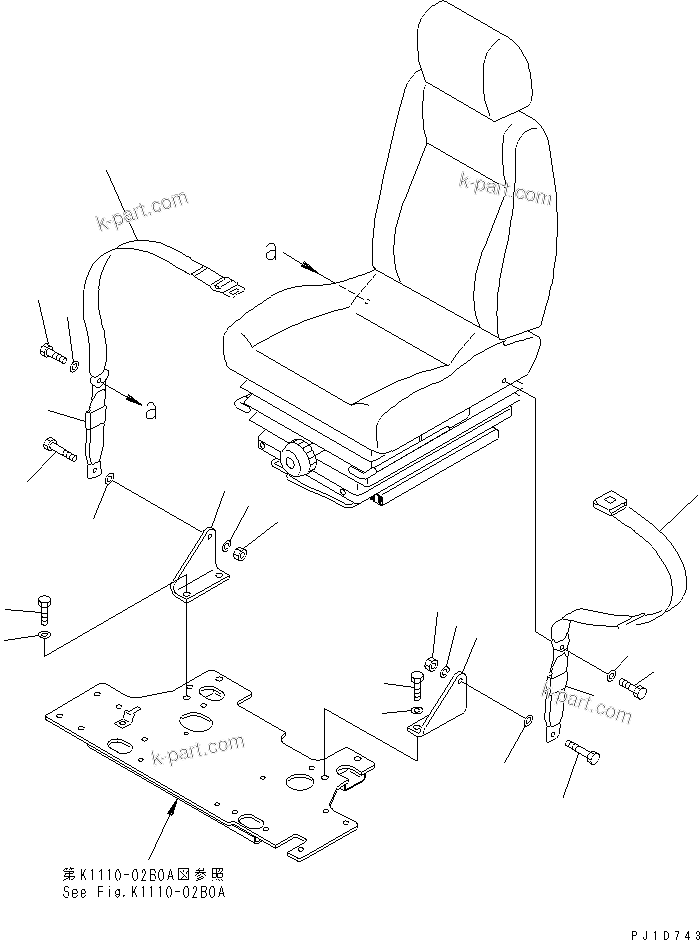 k-part.com
k-part.com
a
a
k-part.com
k-part.com
第K1110-02B0A図参照
See Fig.K1110-02B0A
PJ1D743