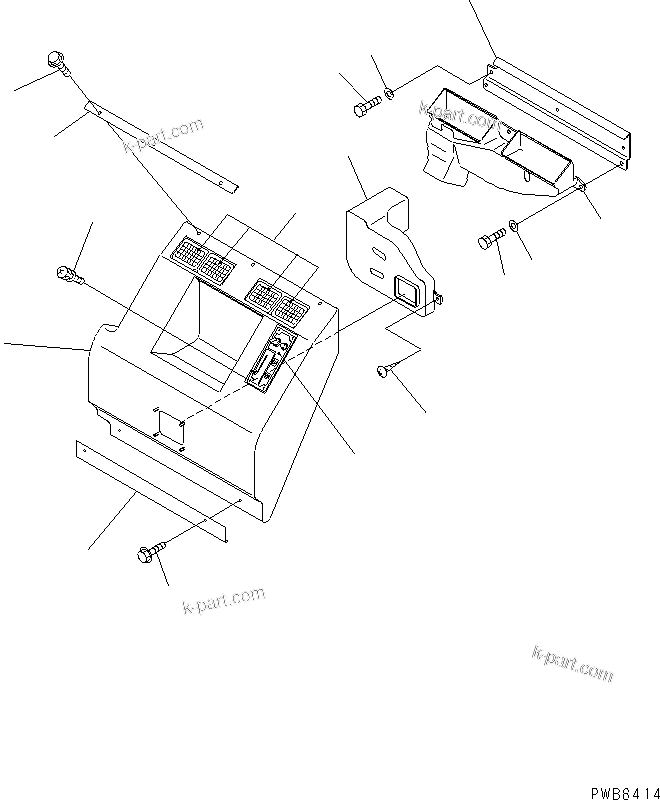 k-part.com
k-part.com
k-part.com
k-part.com
PWB6414