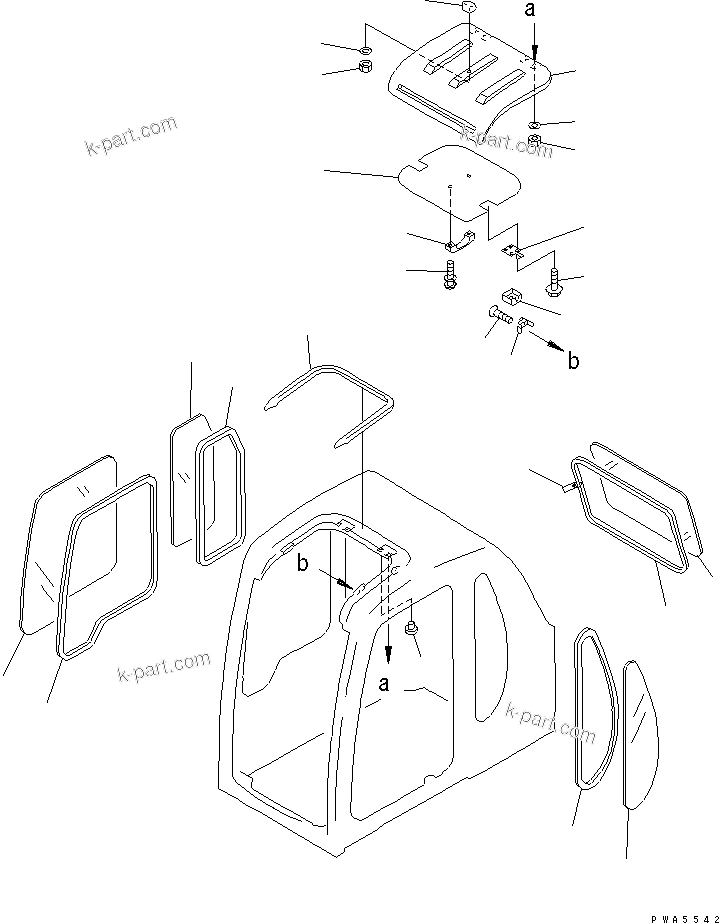 a

k-part.com

k-part.com

b

b

k-part.com

a

k-part.com

PWA5542