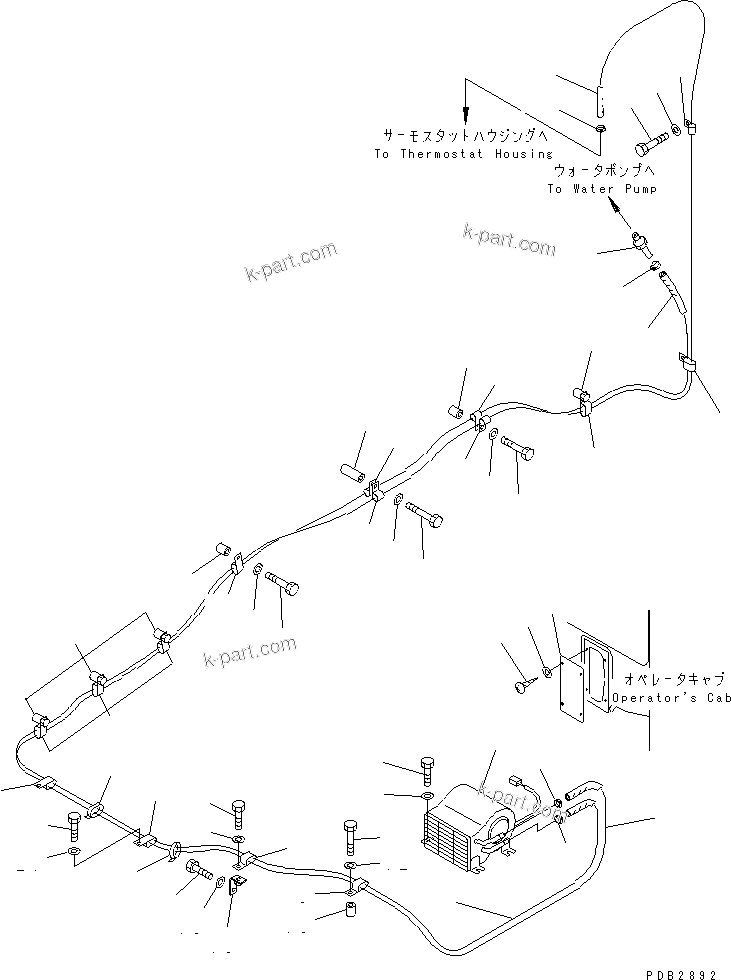 サーモスタットハウジングへ
To Thermostat Housing
ウォータポンプへ
To Water Pump
k-part.com
k-part.com
k-part.com
オペレータキャブ
Operator's Cab
k-part.com
PDB2892