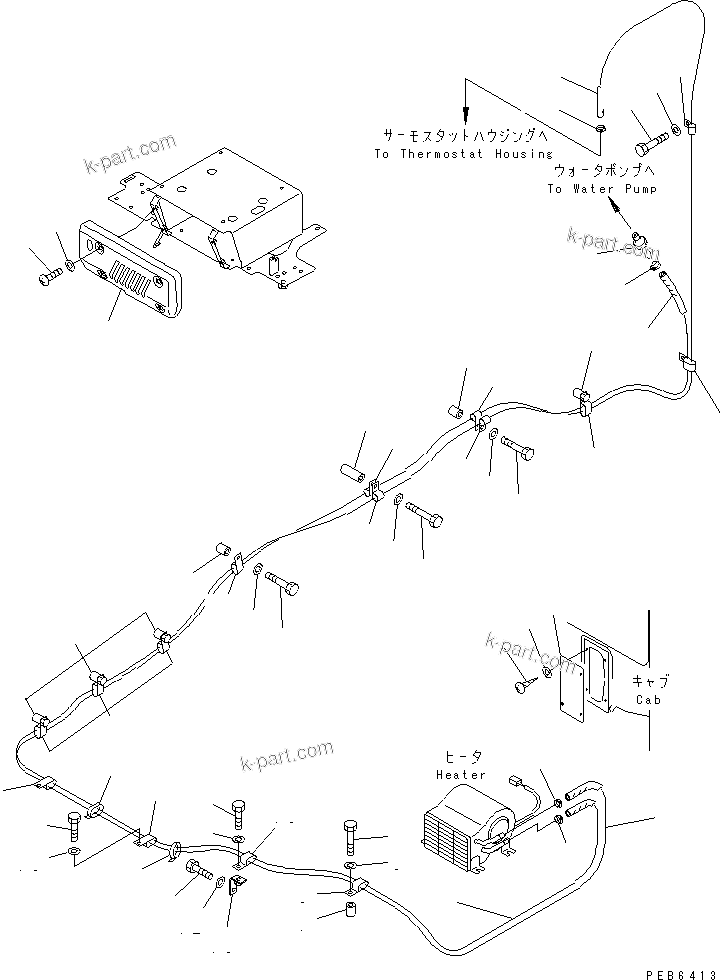 k-part.com

サーモスタットハウジングへ
To Thermostat Housing

ウォータポンプへ
To Water Pump

k-part.com

k-part.com

キャブ
Cab

k-part.com

ヒータ
Heater

PEB6413