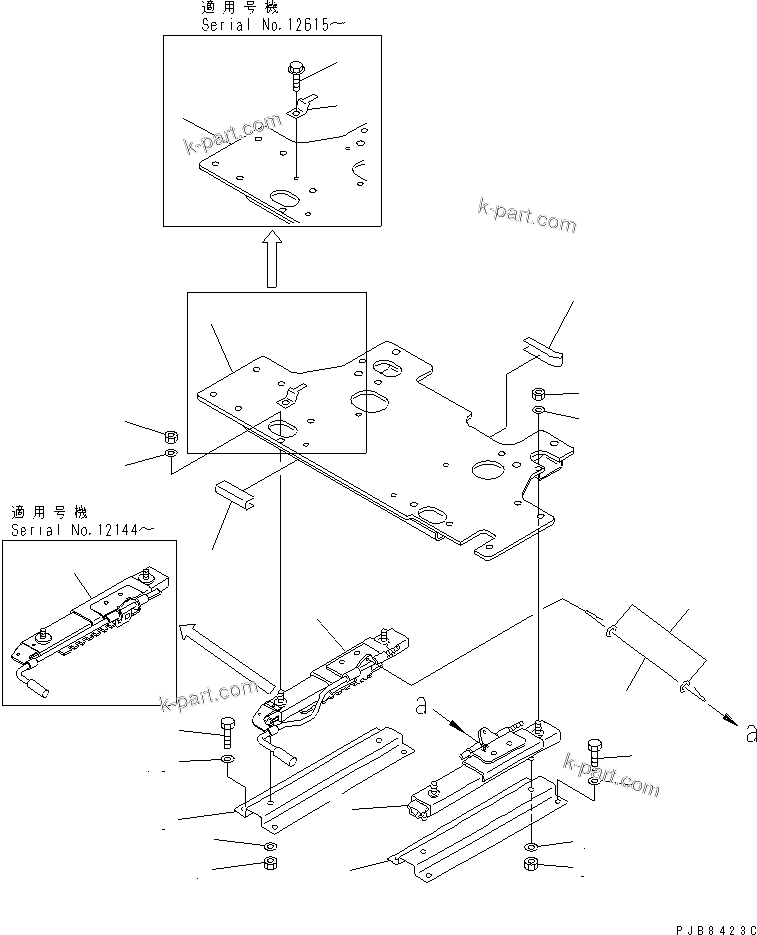 適用号機
Serial No.12615～

k-part.com

k-part.com

適用号機
Serial No.12144～

k-part.com

a

a

k-part.com

PJB8423C