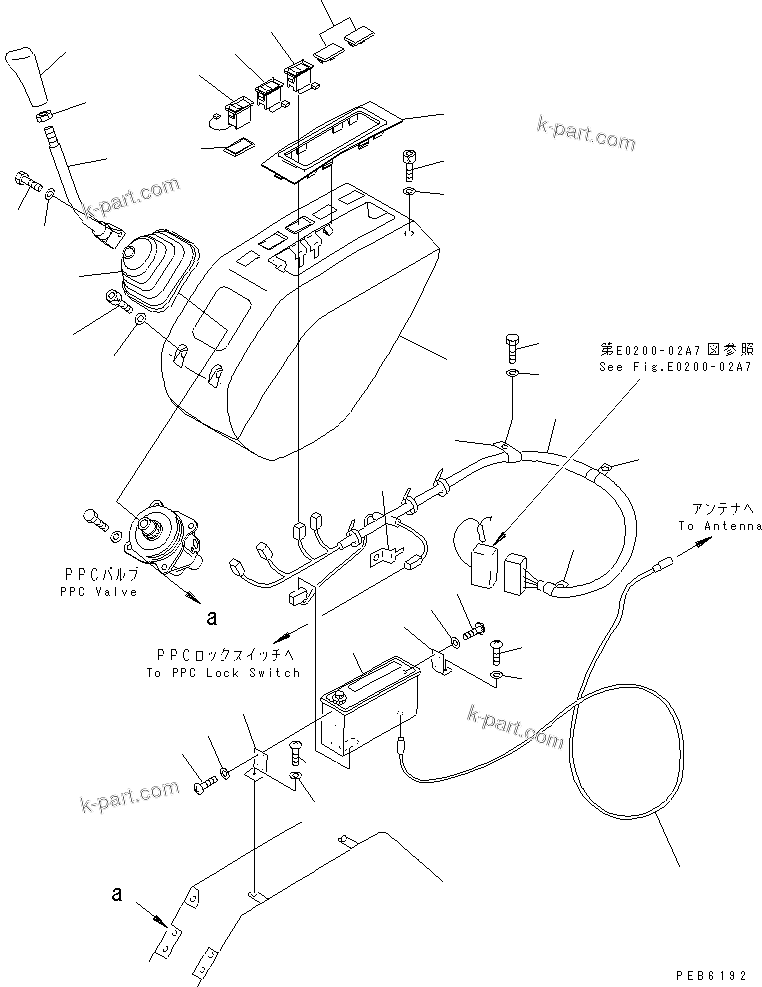 k-part.com

k-part.com

第E0200-02A7図参照
See Fig.E0200-02A7

アンテナへ
To Antenna

PPCバルブ
PPC Valve

a

PPCロックスイッチへ
To PPC Lock Switch

k-part.com

k-part.com

a

PEB6192