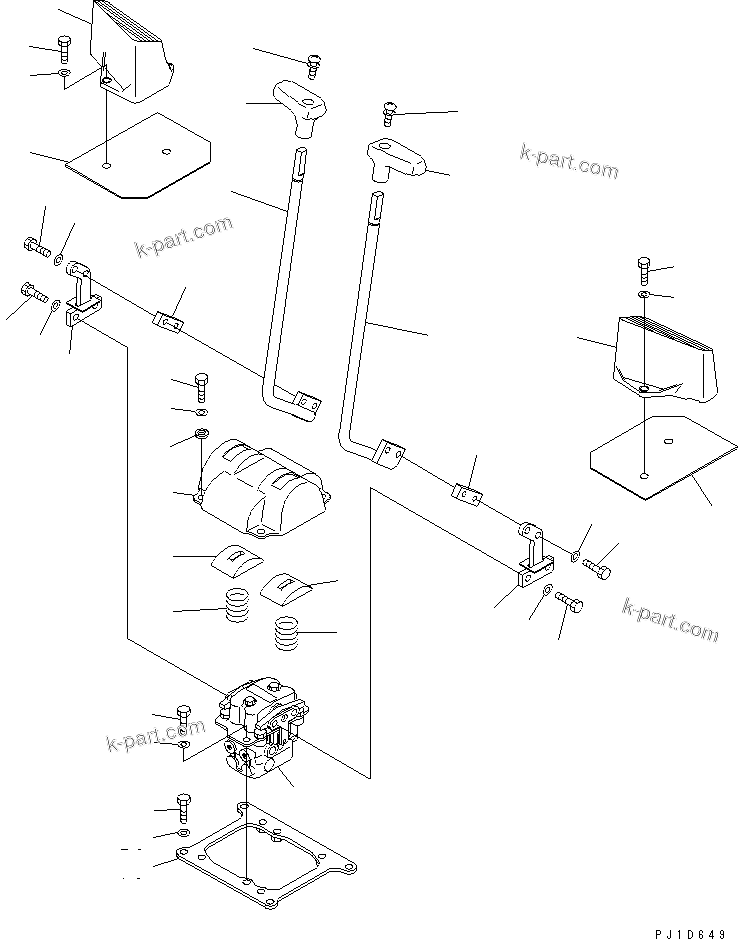 k-part.com
k-part.com
k-part.com
k-part.com
PJ1D649