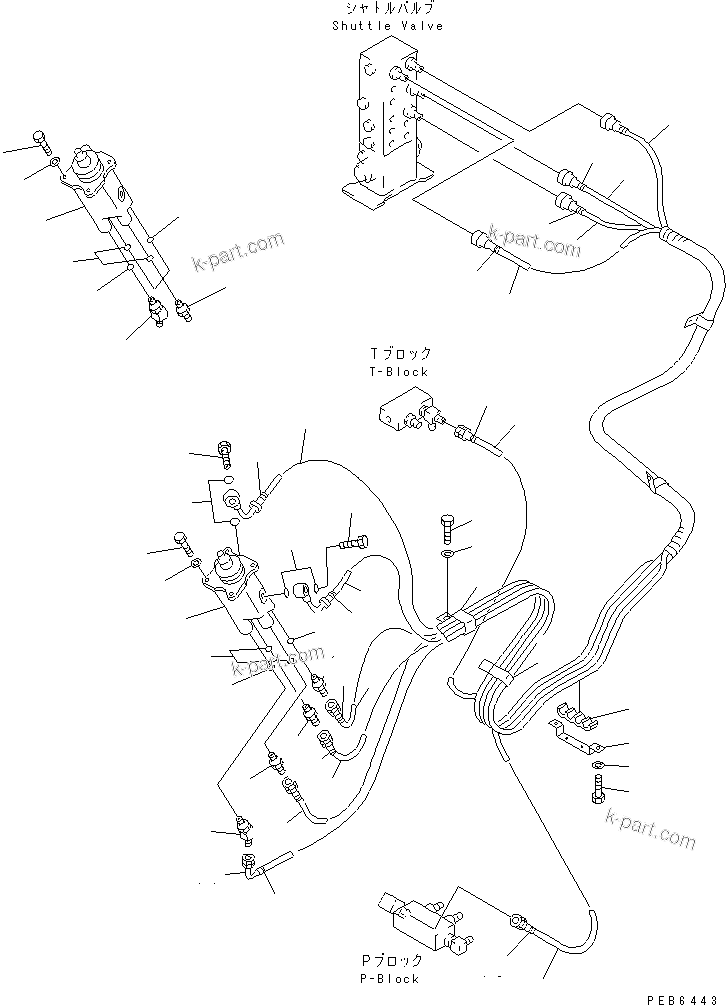 シャトルバルブ
Shuttle Valve

k-part.com

k-part.com

Tブロック
T-Block

k-part.com

k-part.com

Pブロック
P-Block

PEB6443