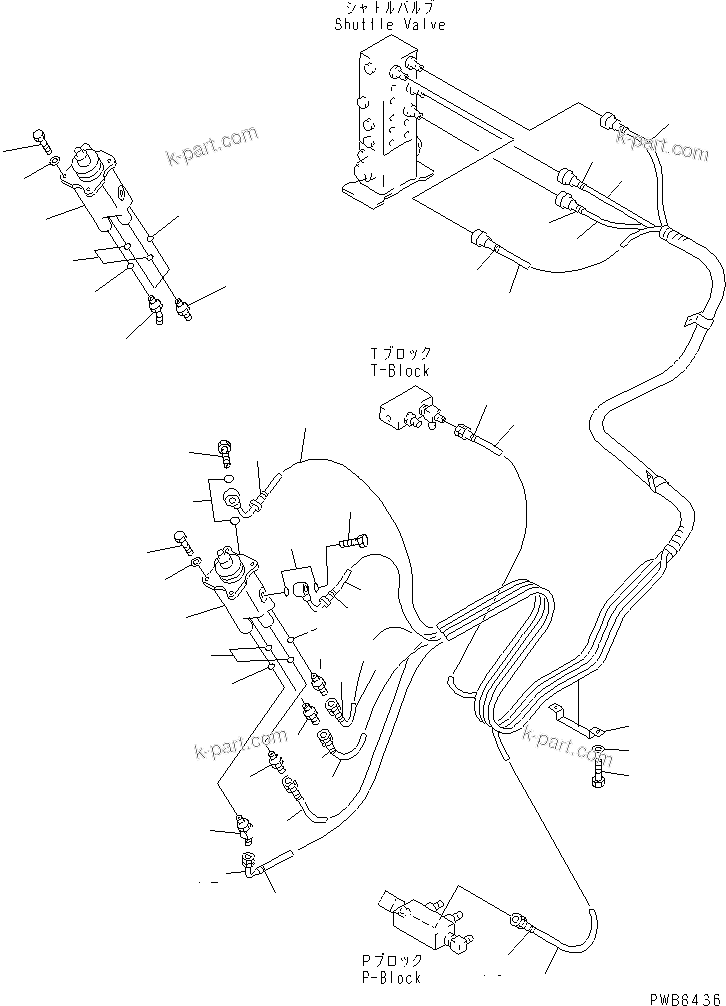 シャトルバルブ
Shuttle Valve

k-part.com

k-part.com

Tブロック
T-Block

k-part.com

k-part.com

Pブロック
P-Block

PWB8436