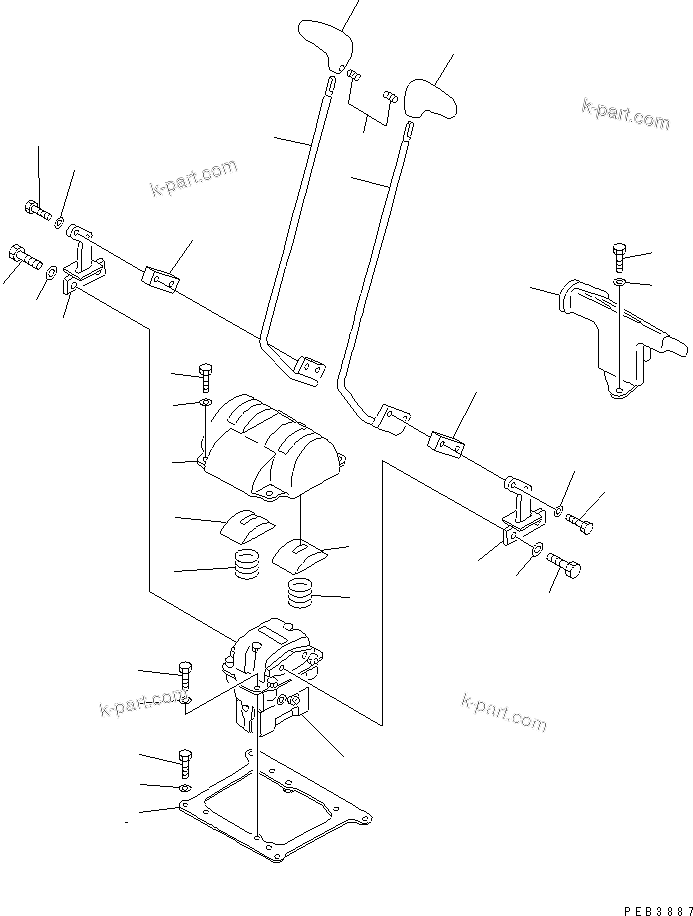 k-part.com
k-part.com
k-part.com
k-part.com
PEB3887