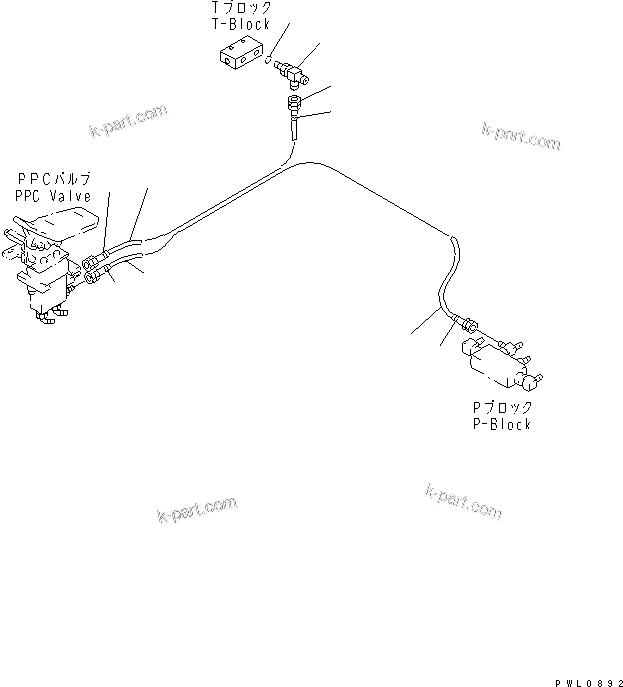 Tブロック
T-Block

k-part.com

k-part.com

PPCバルブ
PPC Valve

Pブロック
P-Block

k-part.com

k-part.com

PWL0892