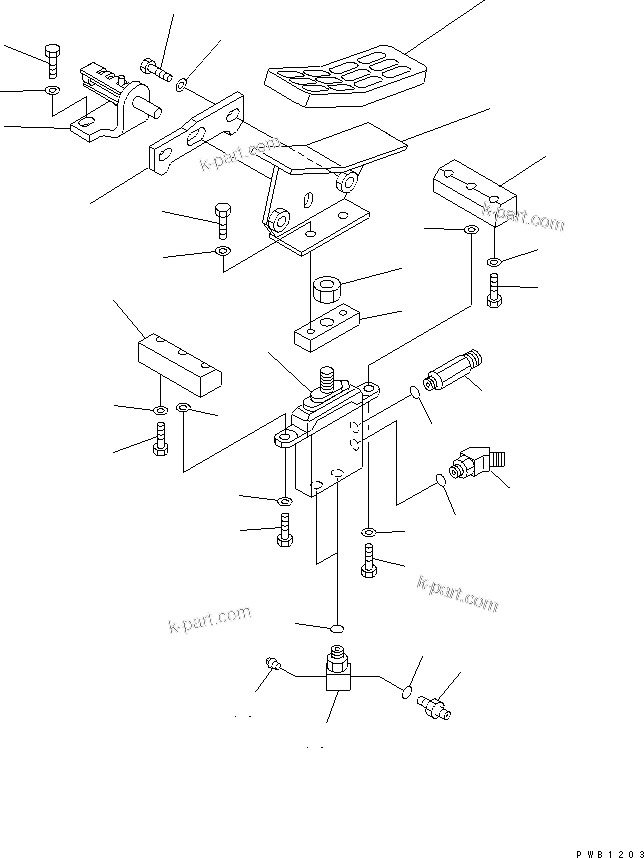 k-part.com
k-part.com
k-part.com
k-part.com
PWB1203