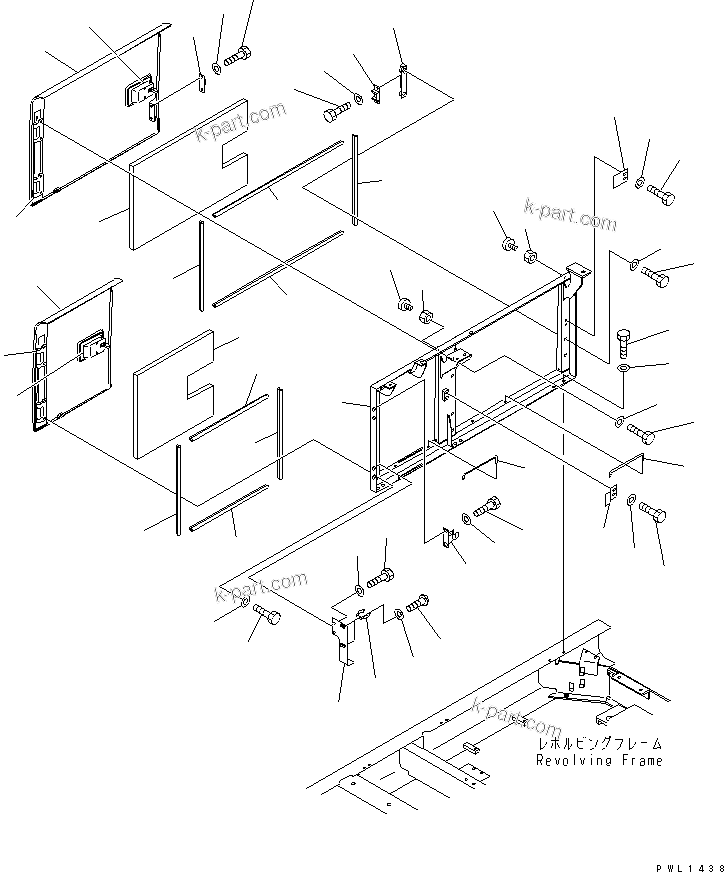 k-part.com
k-part.com
k-part.com
k-part.com
レボルビングフレーム
Revolving Frame
PWL1438