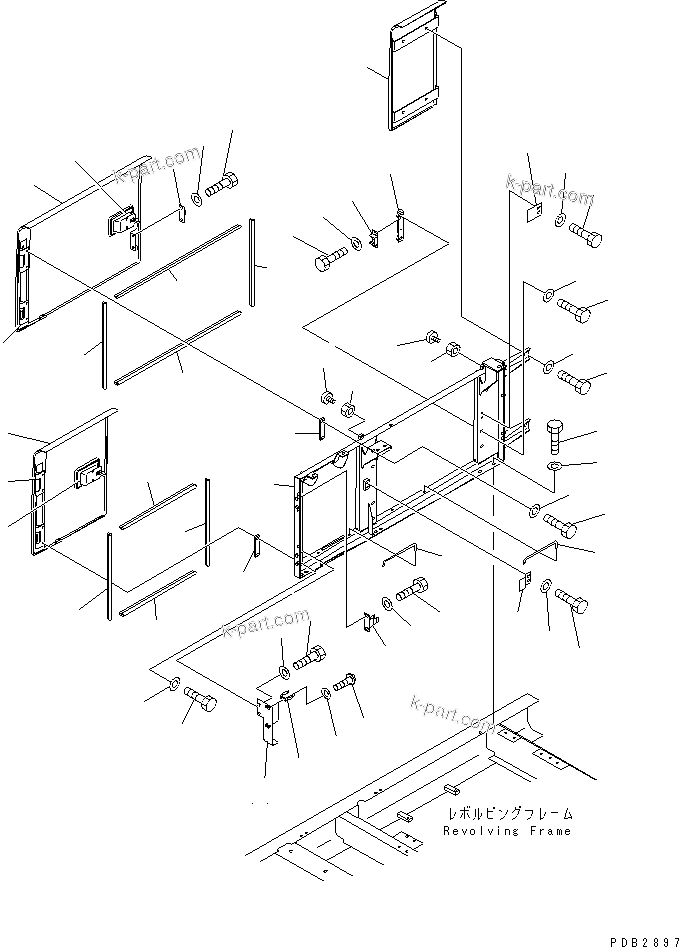 k-part.com
k-part.com
k-part.com
k-part.com
レボルビングフレーム
Revolving Frame
PDB2897