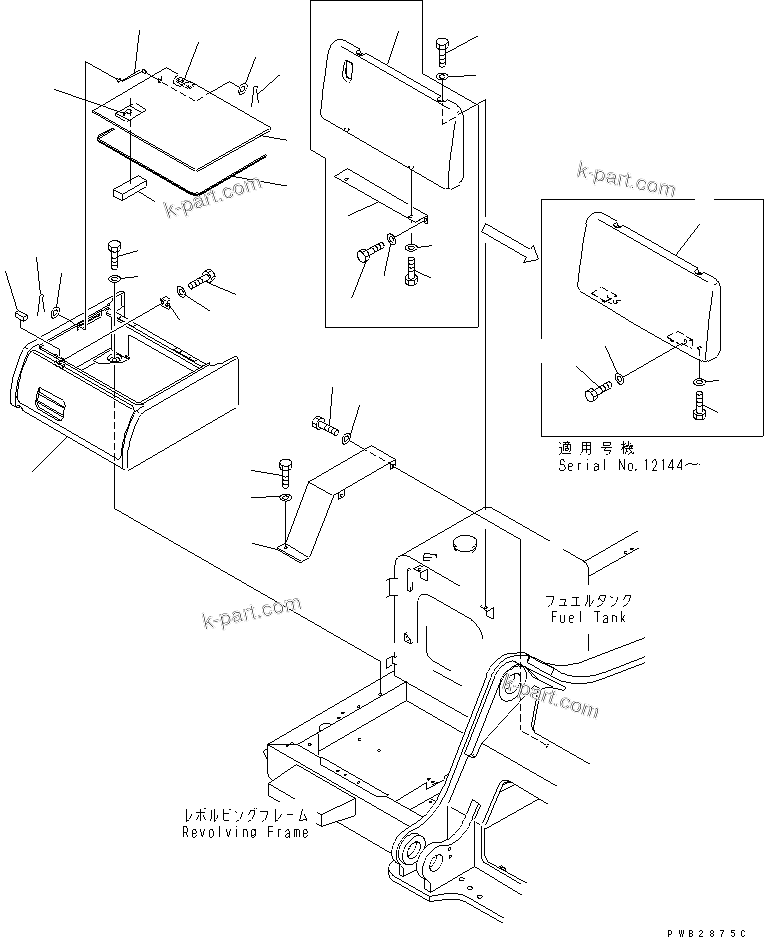 k-part.com

k-part.com

適用号機
Serial No.12144～

k-part.com

フュエルタンク
Fuel Tank

k-part.com

レボルビングフレーム
Revolving Frame

PWB2875C