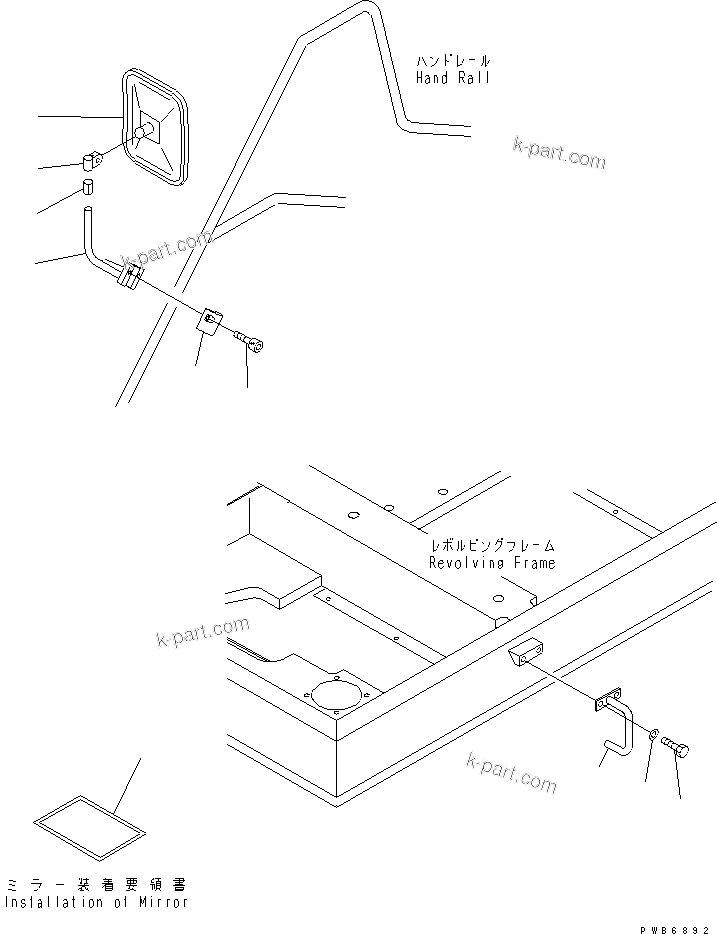 ハンドレール
Hand Rail

k-part.com

k-part.com

レボルビングフレーム
Revolving Frame

k-part.com

k-part.com

ミラー装着要領書
Installation of Mirror

PWB6892