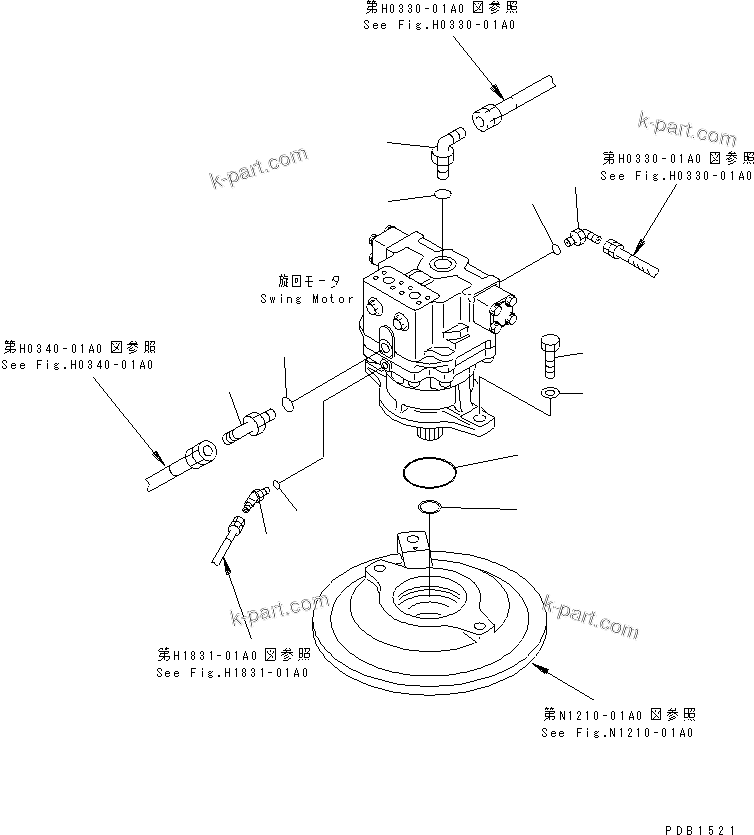 第H0330-01A0 図参照
See Fig.H0330-01A0

k-part.com

k-part.com

第H0330-01A0 図参照
See Fig.H0330-01A0

旋回モータ
Swing Motor

第H0340-01A0 図参照
See Fig.H0340-01A0

k-part.com

k-part.com

第H1831-01A0 図参照
See Fig.H1831-01A0

第N1210-01A0 図参照
See Fig.N1210-01A0

PDB1521