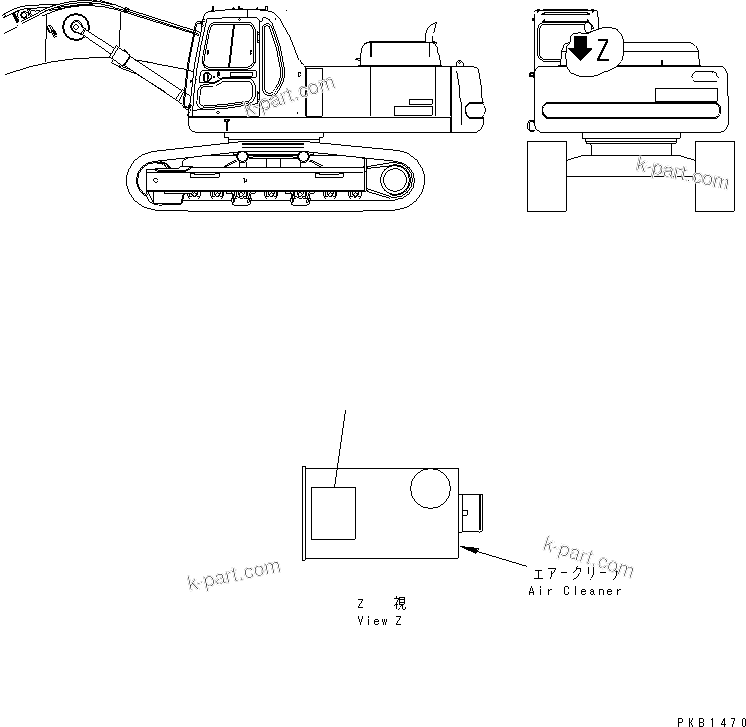 k-part.com

Z

k-part.com

k-part.com

k-part.com

エアークリーナ
Air Cleaner

Z 視
View Z

PKB1470