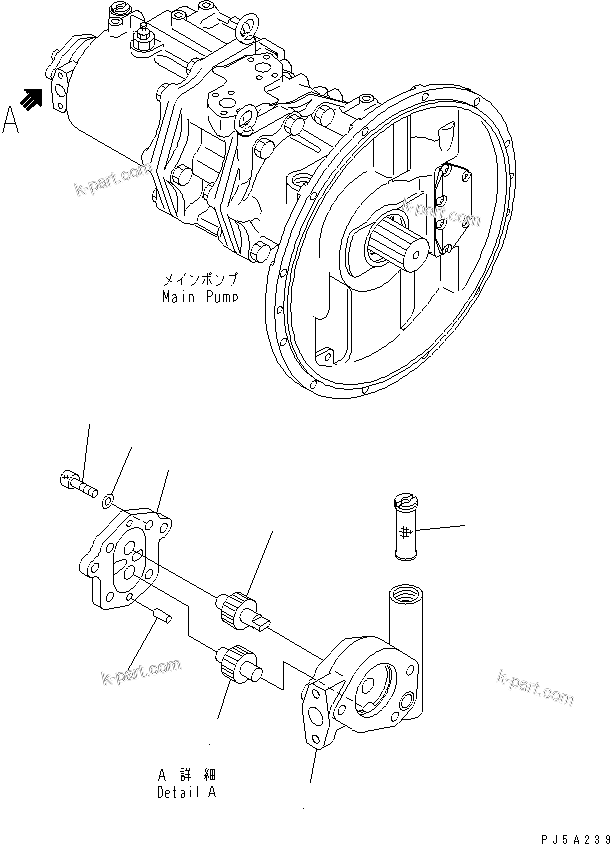 A

k-part.com

k-part.com

メインポンプ
Main Pump

k-part.com

k-part.com

A 詳細
Detail A

PJ5A239