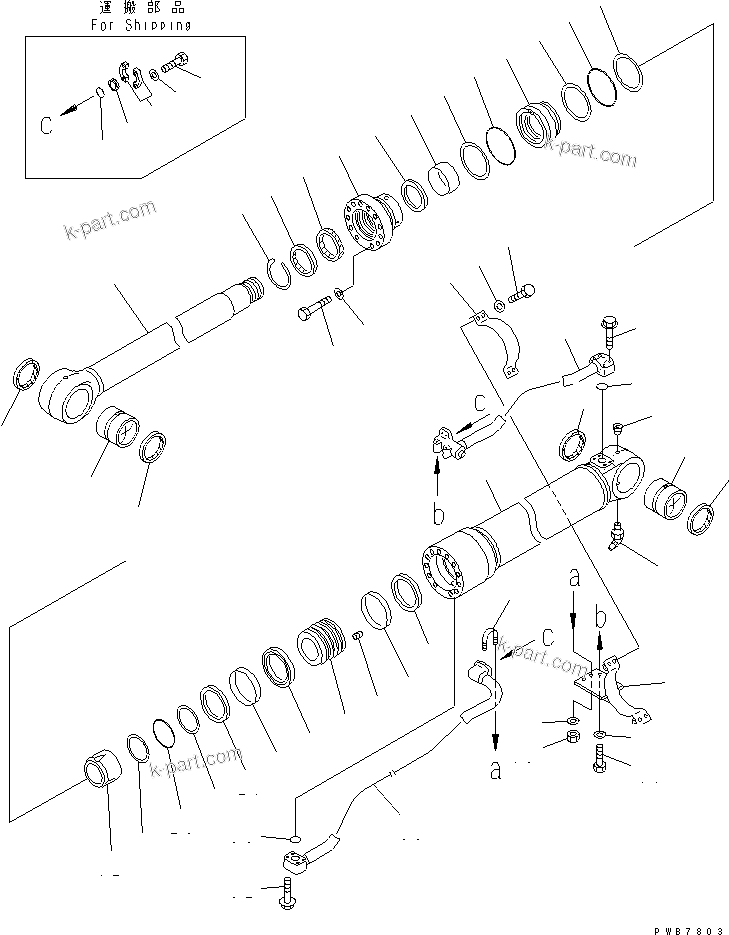 運搬部品
For Shipping

C

k-part.com

k-part.com

C

b

a

b

C

k-part.com

a

k-part.com

PWB7803