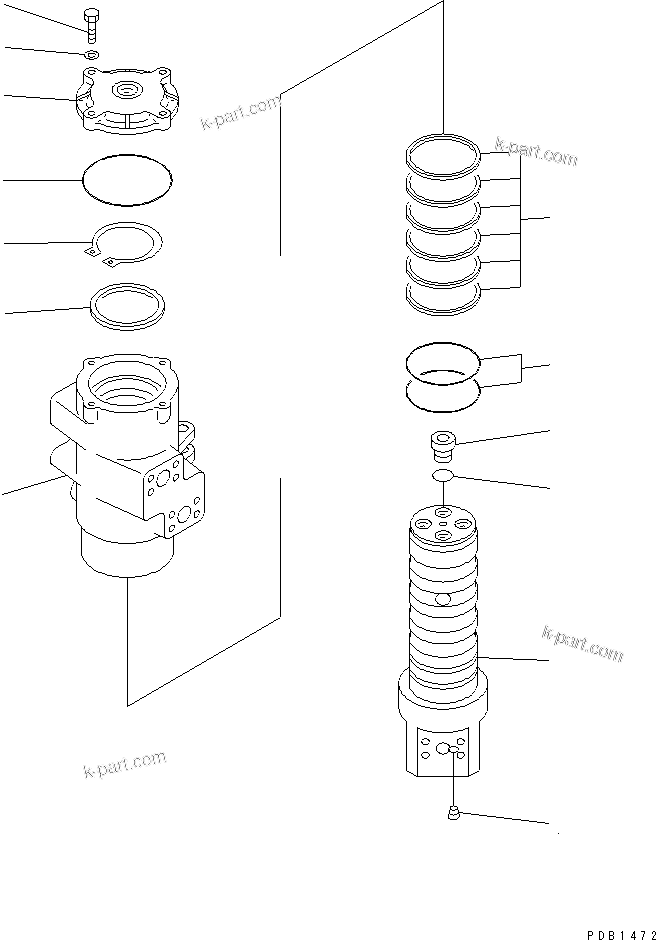 k-part.com

k-part.com

k-part.com

k-part.com

PDB1472