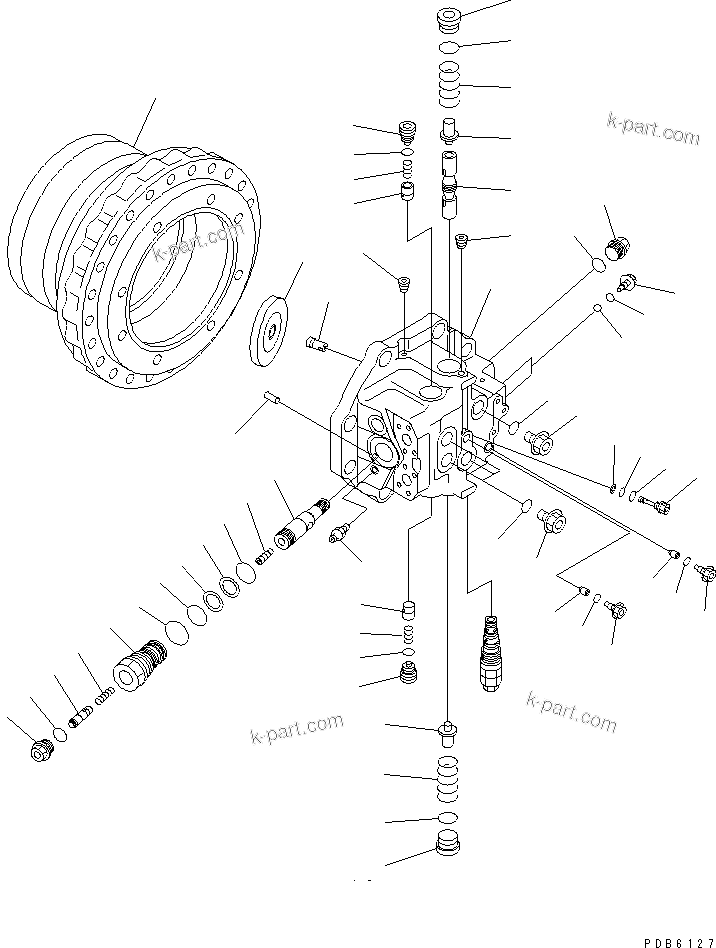 k-part.com

k-part.com

k-part.com

k-part.com

PDB6127