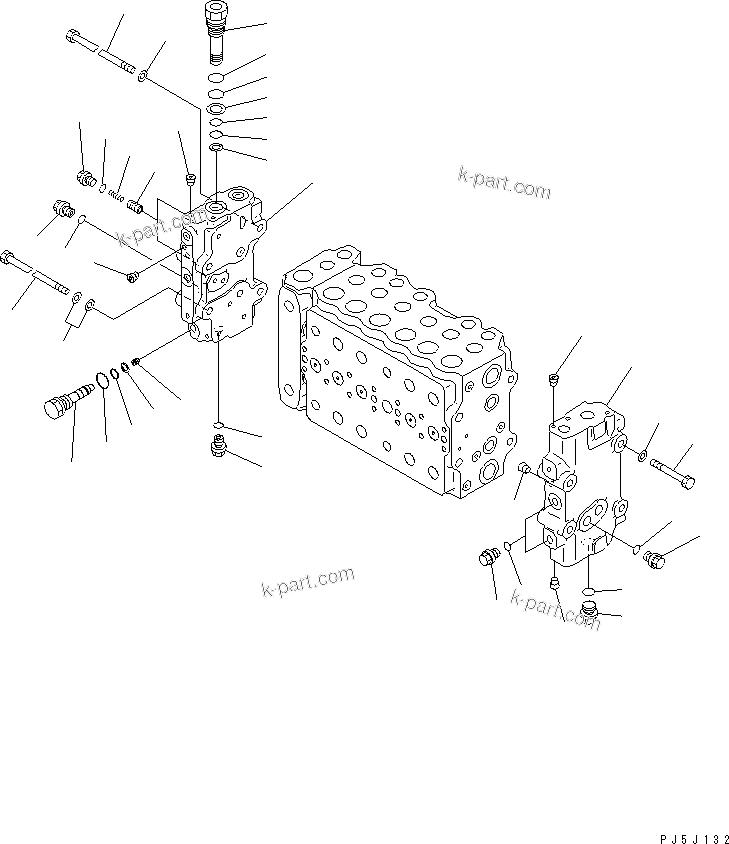 k-part.com

k-part.com

k-part.com

k-part.com

PJ5J132