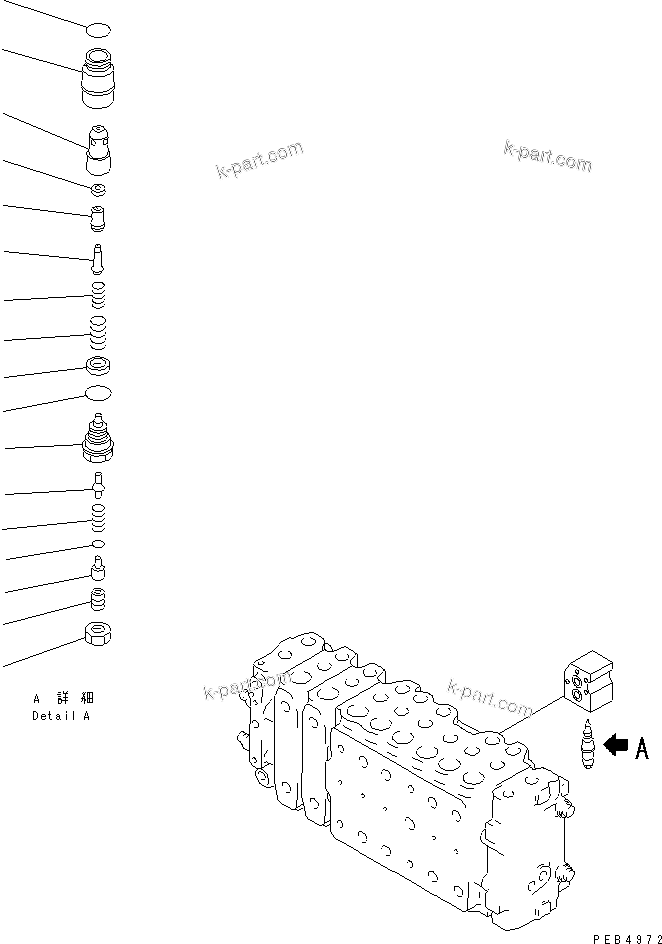 k-part.com
k-part.com
A 詳細
Detail A
k-part.com
k-part.com
A
PEB4972