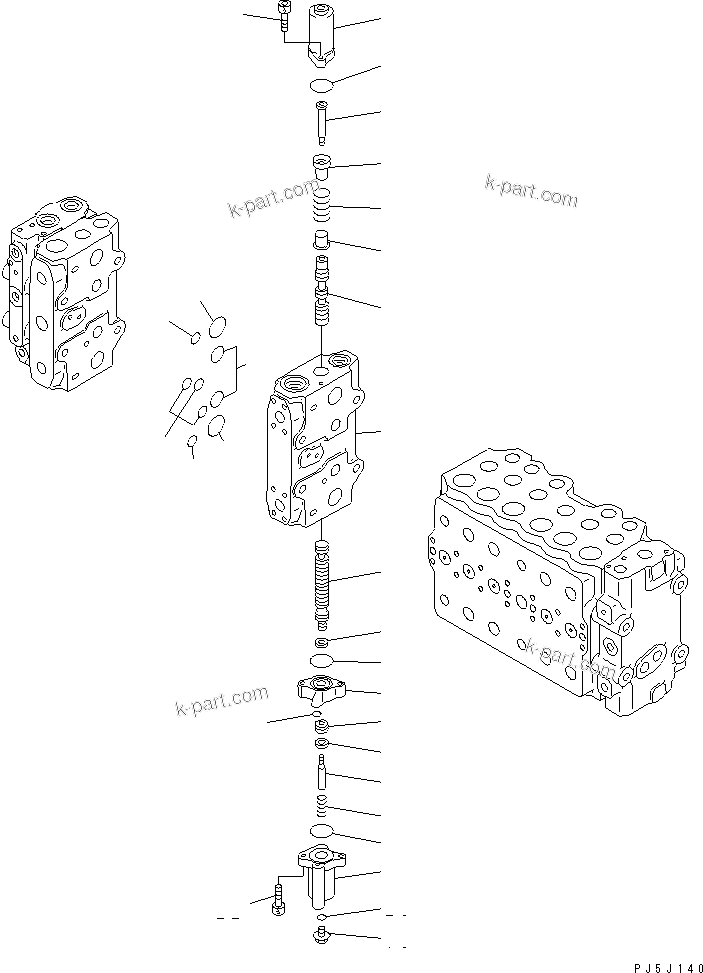 k-part.com
k-part.com
k-part.com
k-part.com
PJ5J140