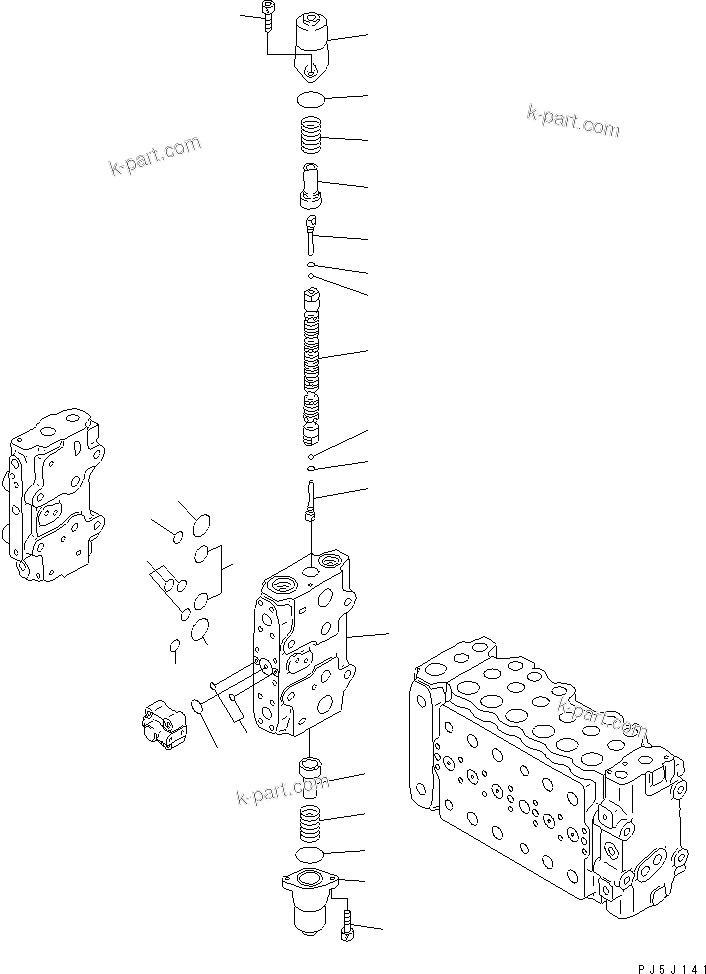 k-part.com

k-part.com

k-part.com

k-part.com

PJ5J141