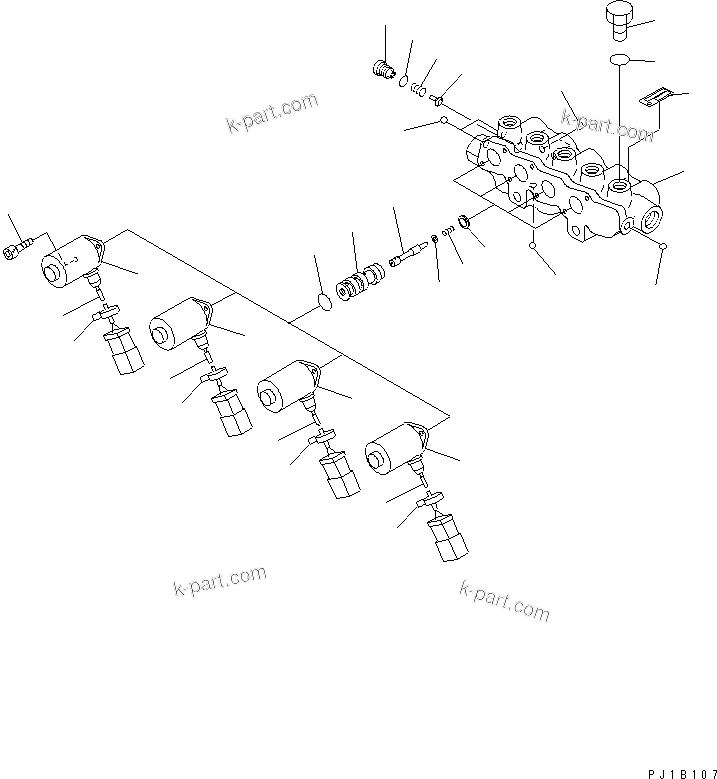 k-part.com

k-part.com

k-part.com

k-part.com

PJ1B107