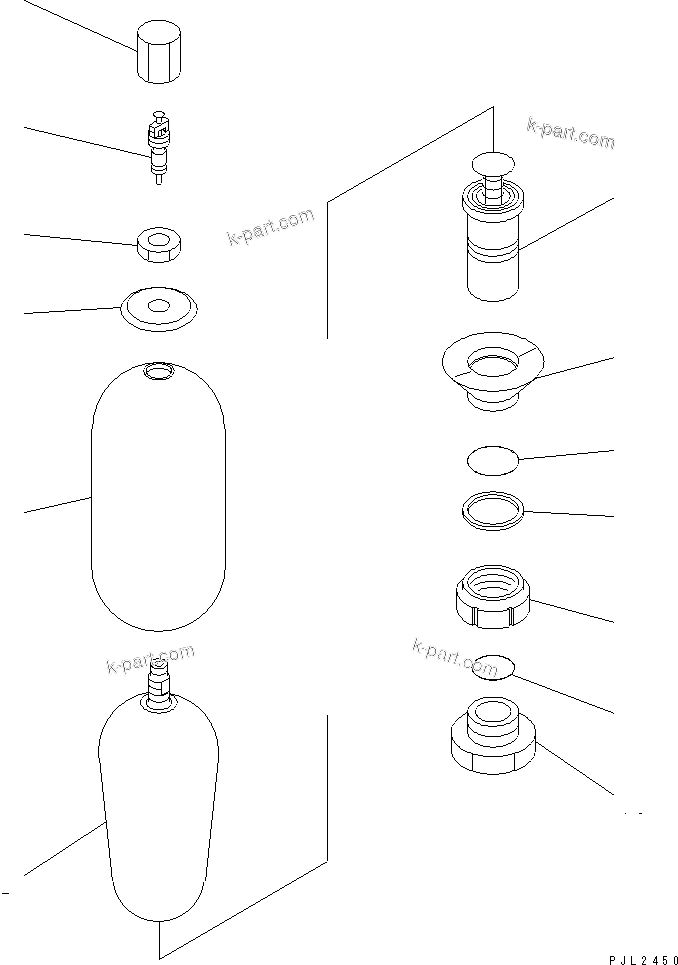 k-part.com

k-part.com

k-part.com

k-part.com

PJL2450