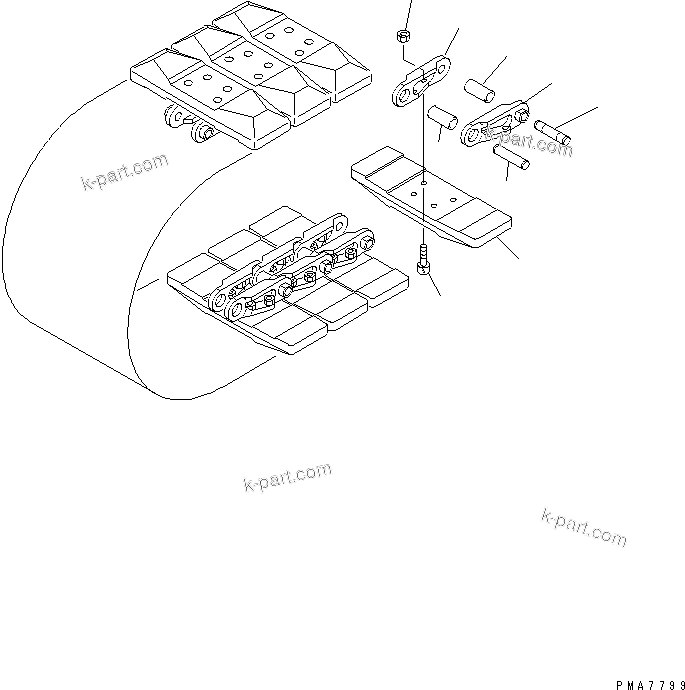 k-part.com
k-part.com
k-part.com
k-part.com
PMA7799