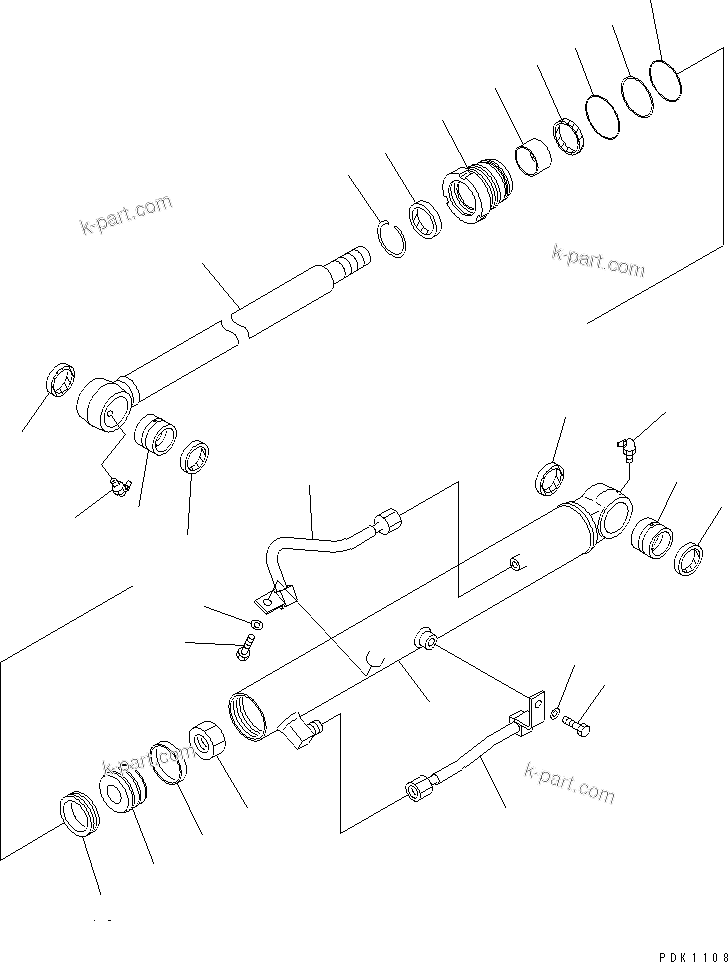 k-part.com

k-part.com

k-part.com

k-part.com

PDK1108