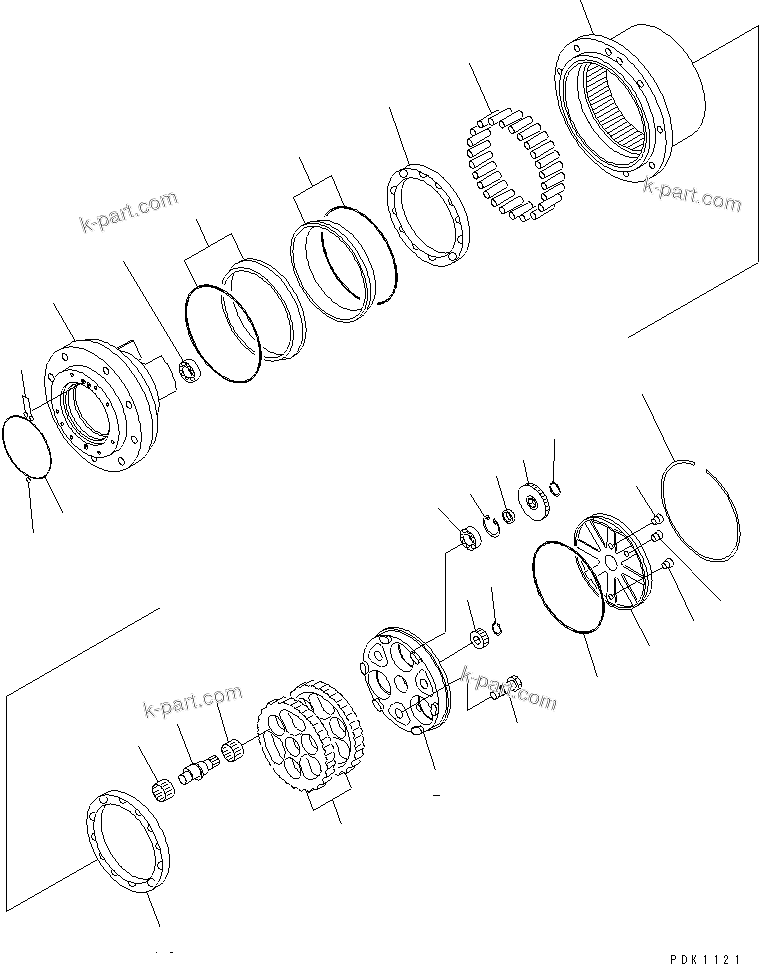 k-part.com

k-part.com

k-part.com

k-part.com

PDK1121