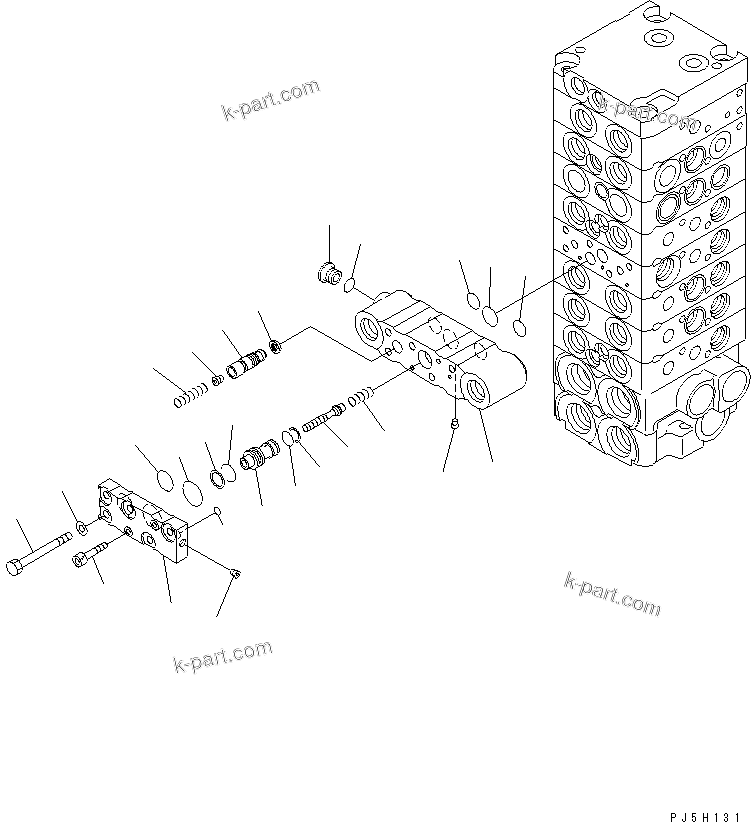 k-part.com

k-part.com

k-part.com

k-part.com

PJ5H131