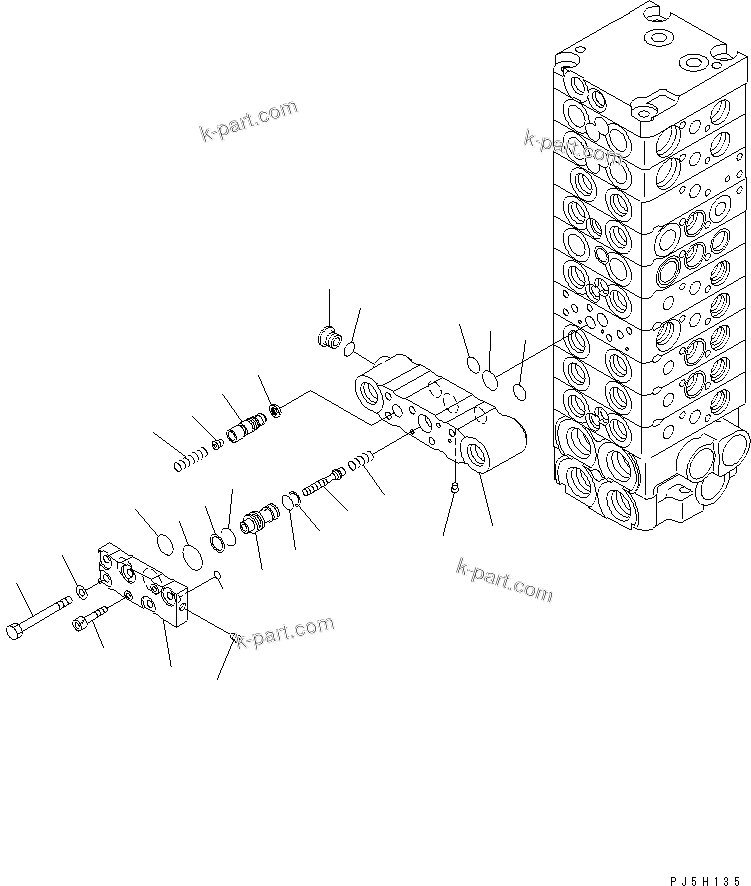 k-part.com
k-part.com
k-part.com
k-part.com
PJ5H135