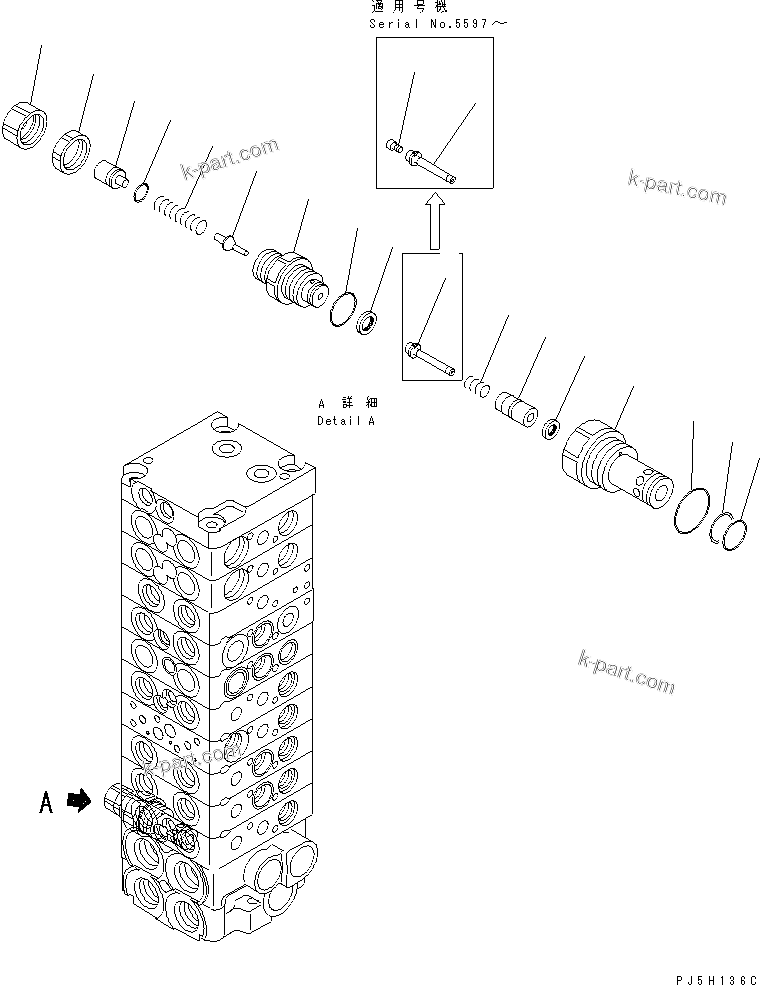 適用号機
Serial No.5597～

k-part.com

k-part.com

A 詳細
Detail A

k-part.com

k-part.com

A

PJ5H136C