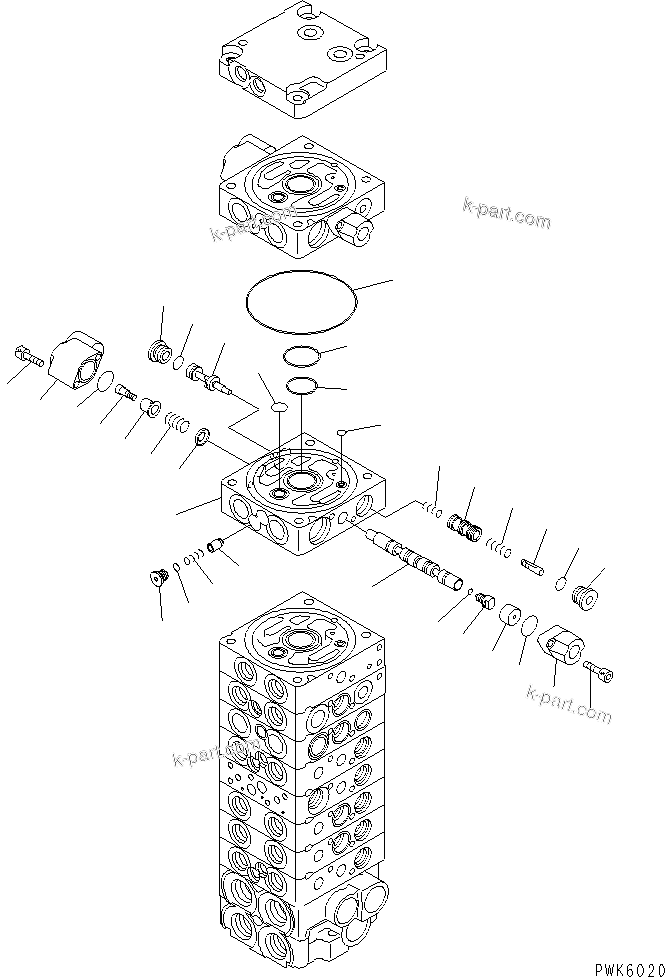 k-part.com
k-part.com
k-part.com
k-part.com
PWK6020