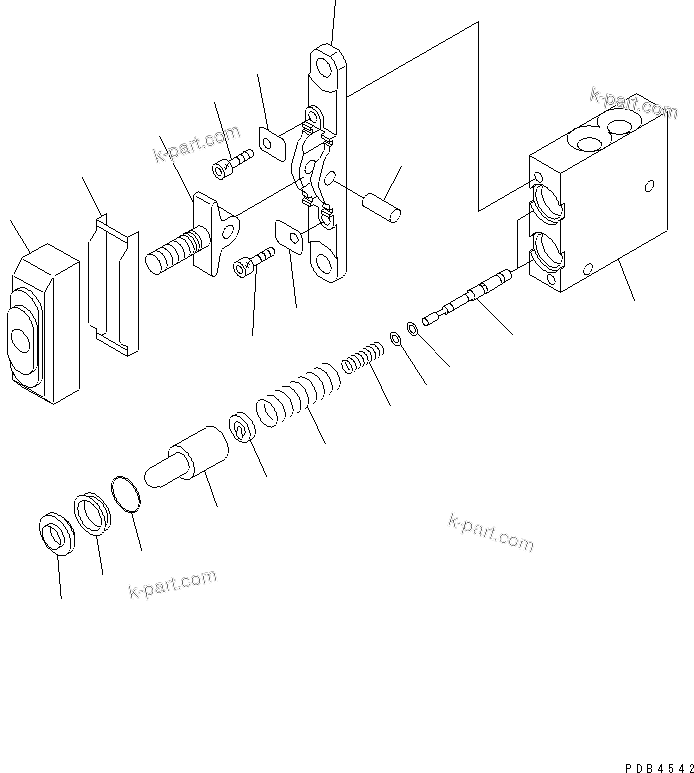 k-part.com

k-part.com

k-part.com

k-part.com

PDB4542