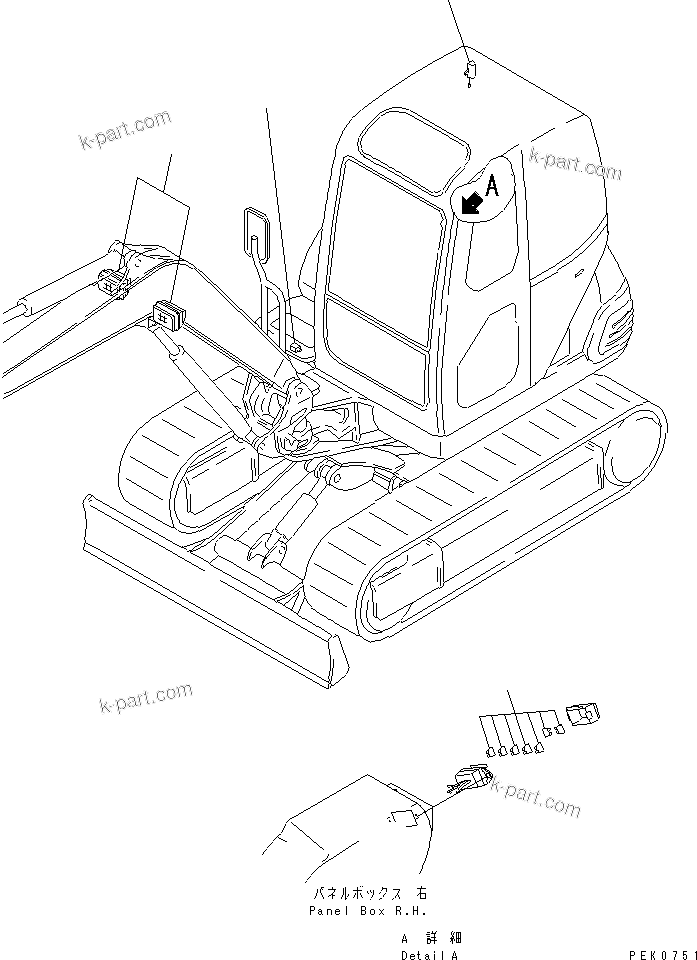 k-part.com

k-part.com

A

k-part.com

k-part.com

パネルボックス 右
Panel Box R.H.

A 詳細
Detail A

PEK0751