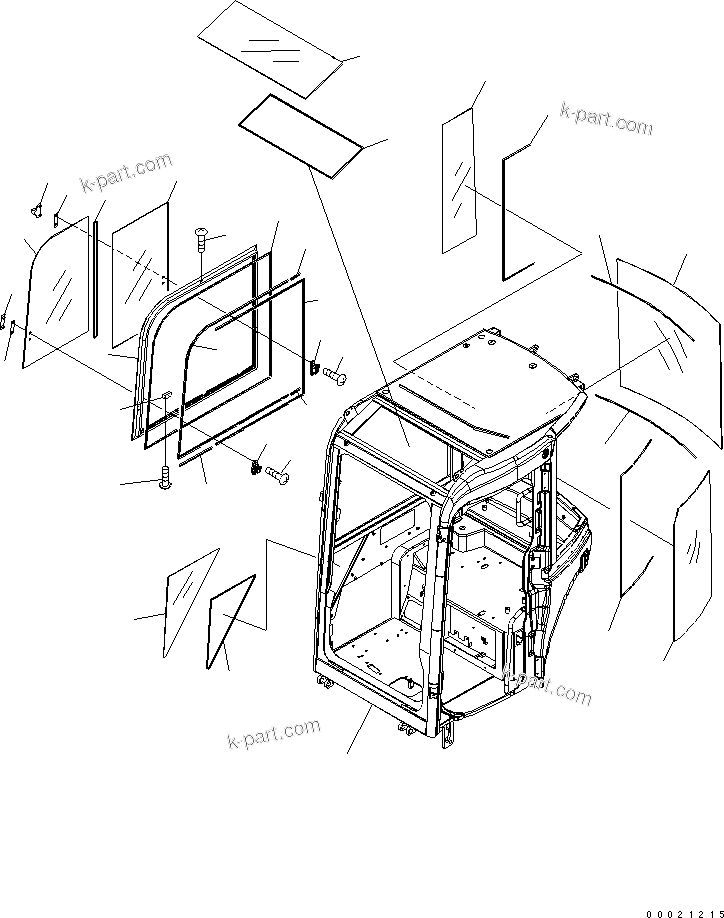 k-part.com
k-part.com
k-part.com
k-part.com
00021215