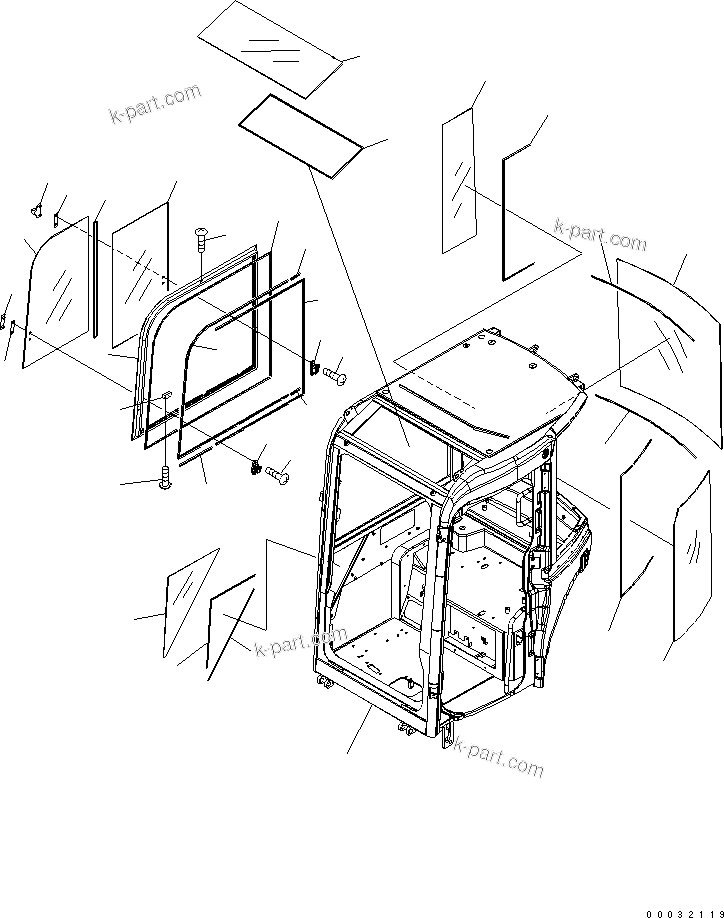 k-part.com
k-part.com
k-part.com
k-part.com
00032119