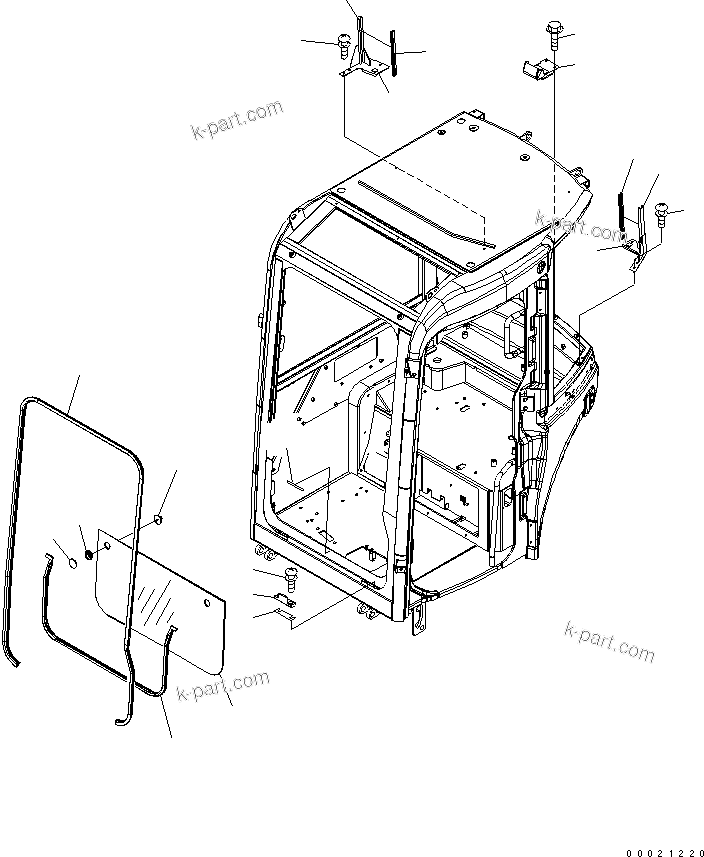 k-part.com
k-part.com
k-part.com
k-part.com
00021220