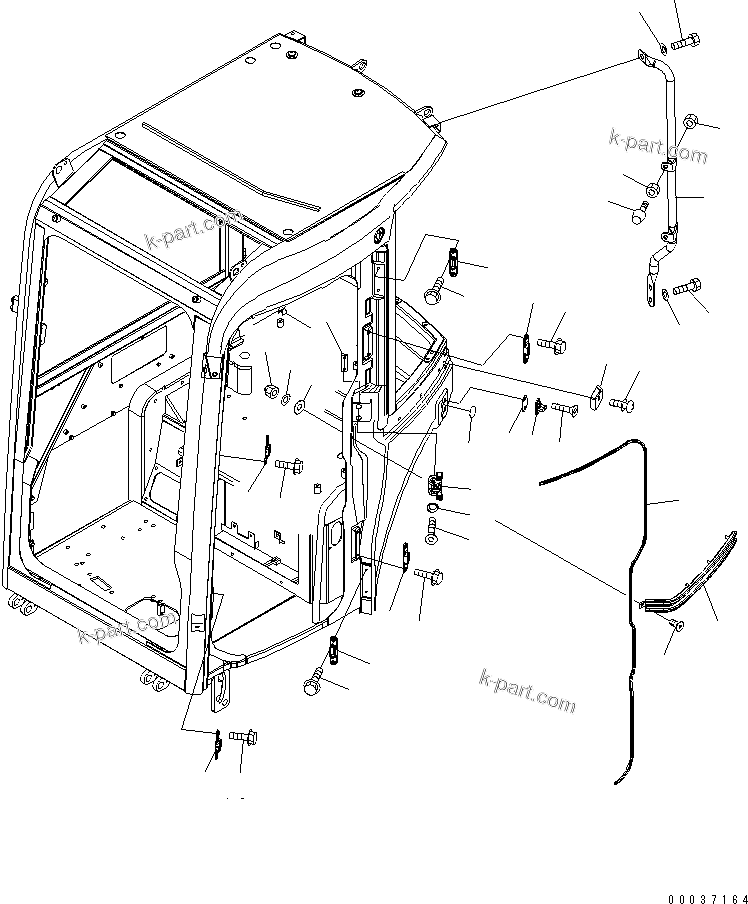 k-part.com
k-part.com
k-part.com
k-part.com
00037164