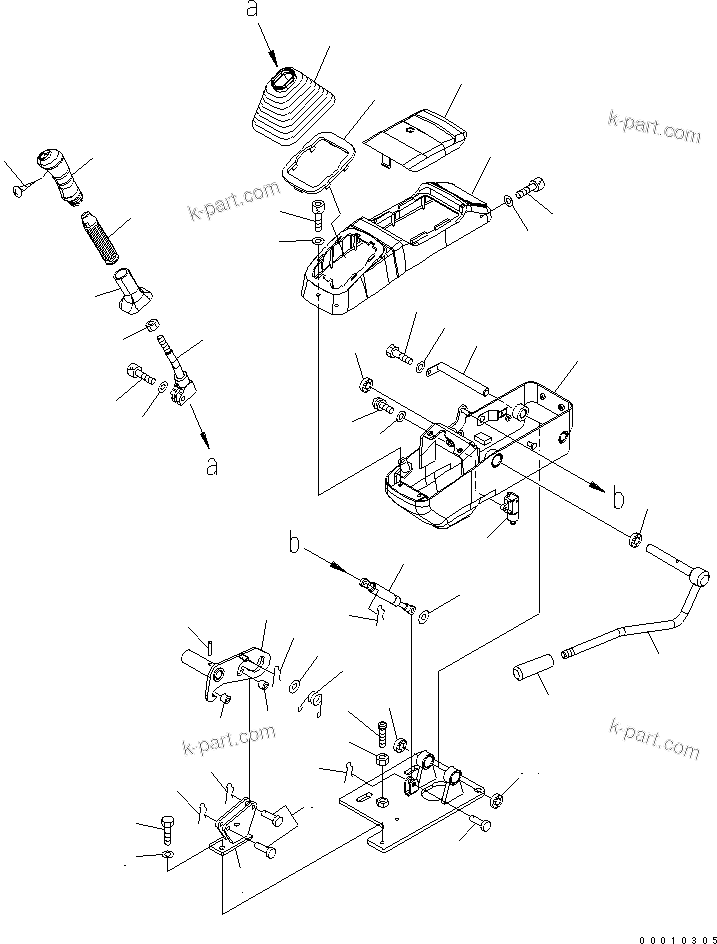 a

k-part.com

k-part.com

a

b

b

k-part.com

k-part.com

00010305