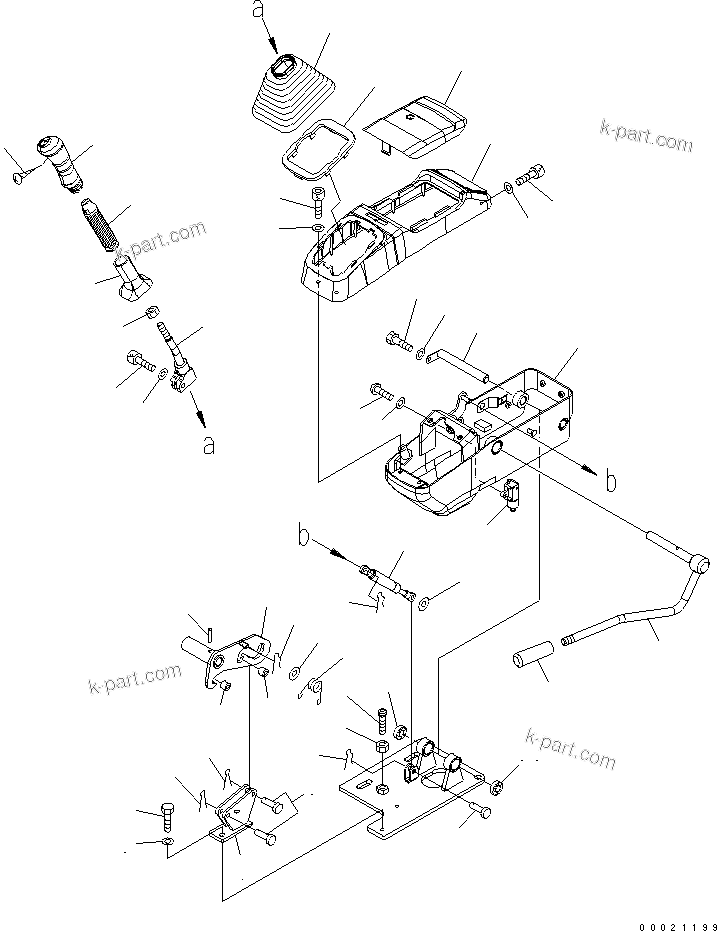 a

k-part.com

k-part.com

a

b

b

k-part.com

k-part.com

00021199