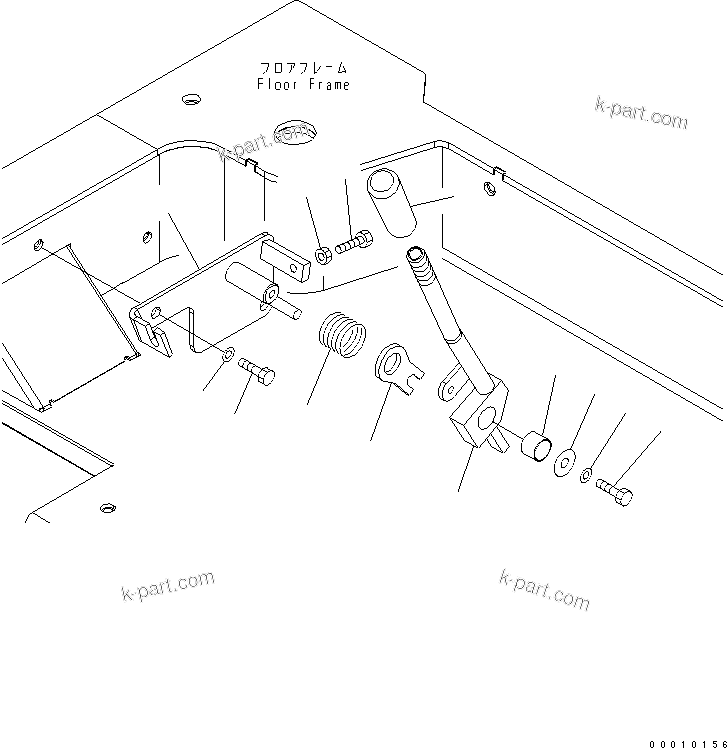 フロアフレーム
Floor Frame

k-part.com

k-part.com

k-part.com

k-part.com

00010156