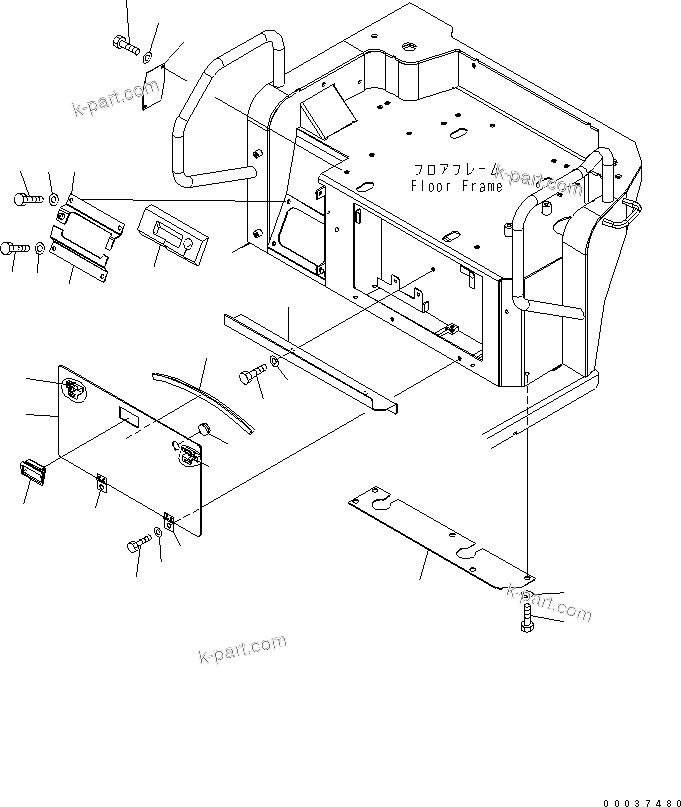 k-part.com

フロアフレーム
Floor Frame

k-part.com

k-part.com

k-part.com

00037480