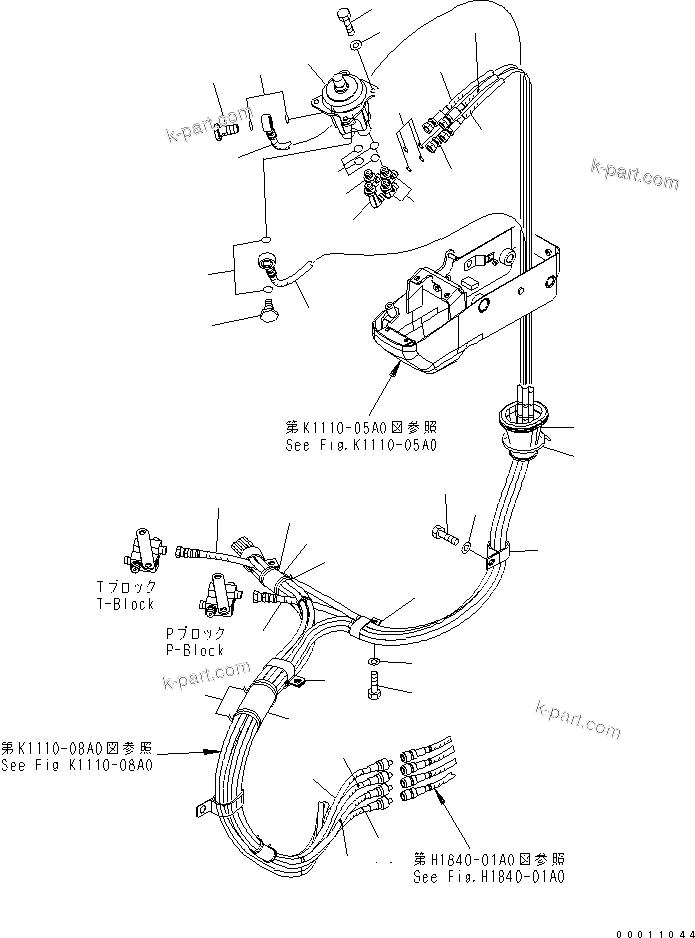 k-part.com

k-part.com

第K1110-05A0図参照
See Fig.K1110-05A0

Tブロック
T-Block

Pブロック
P-Block

k-part.com

k-part.com

第K1110-08A0図参照
See Fig K1110-08A0

第H1840-01A0図参照
See Fig.H1840-01A0

00011044